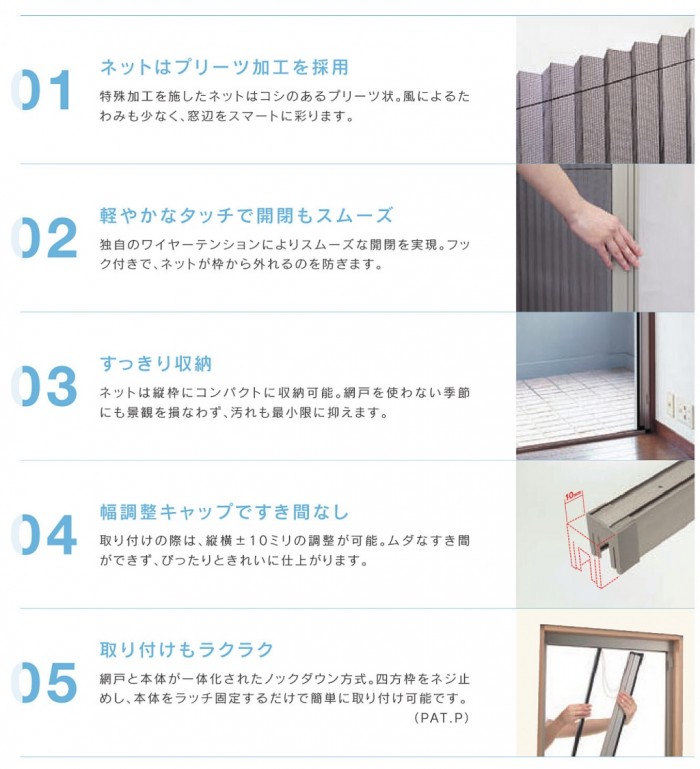 01
ネットはプリーツ加工を採用
特殊加工を施したネットはコシのあるプリーツ状。風によるたわみも少なく、窓辺をスマートに彩ります。

02
軽やかなタッチで開閉もスムーズ
独自のワイヤーテンションによりスムーズな開閉を実現。フック付きで、ネットが枠から外れるのを防ぎます。

03
すっきり収納
ネットは縦枠にコンパクトに収納可能。網戸を使わない季節にも景観を損なわず、汚れも最小限に抑えます。

04
幅調整キャップですき間なし
取り付けの際は、縦横±10ミリの調整が可能。ムダなすき間ができず、ぴったりときれいに仕上がります。

10mm

05
取り付けもラクラク
網戸と本体が一体化されたノックダウン方式。四方枠をネジ止めし、本体をラッチ固定するだけで簡単に取り付け可能です。
(PAT.P)